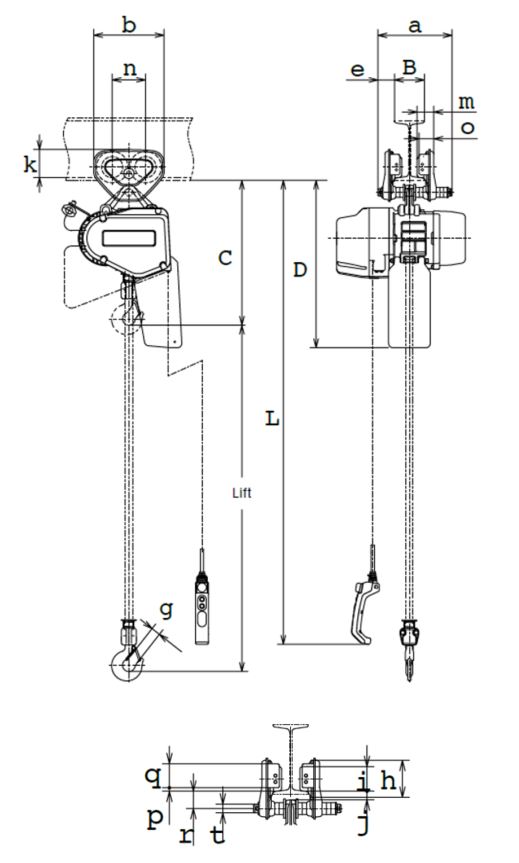 b
n
k
C
Lift
g
a
e
B
m
o
D
L
q
p
r
t
i
h
j